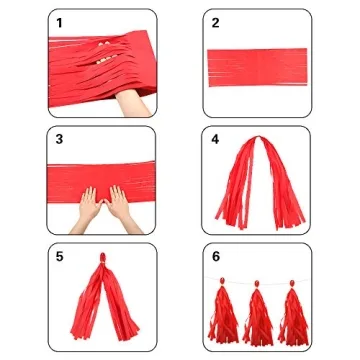 1

2

3

4

5

6