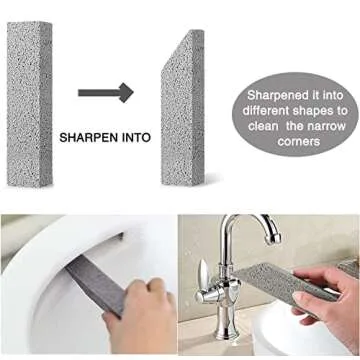 SHARPEN INTO

Sharpened it into different shapes to clean  the narrow corners