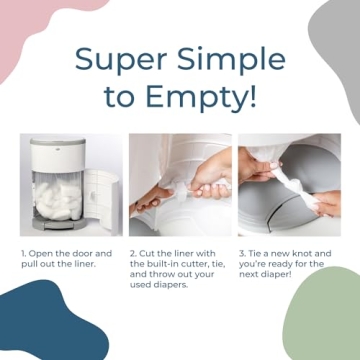 Super Simple to Empty!

1. Open the door and pull out the liner.

2. Cut the liner with the built-in cutter, tie, and throw out your used diapers.

3. Tie a new knot and you're ready for the next diaper!