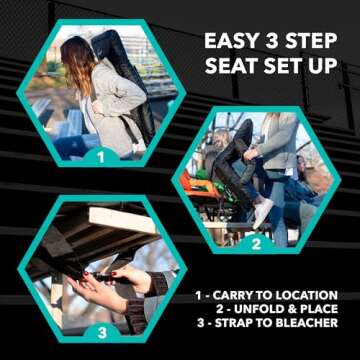 EASY 3 STEP SEAT SET UP

1

2

3

1 - CARRY TO LOCATION
2 - UNFOLD & PLACE
3 - STRAP TO BLEACHER