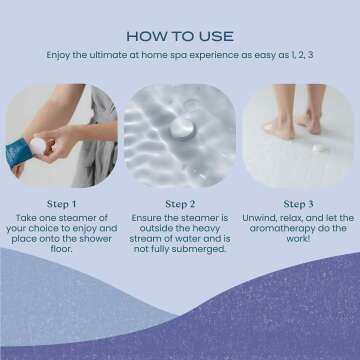 HOW TO USE

Enjoy the ultimate at home spa experience as easy as 1, 2, 3

Step 1

Take one steamer of your choice to enjoy and place onto the shower floor.

Step 2

Ensure the steamer is outside the heavy stream of water and is not fully submerged.

Step 3

Unwind, relax, and let the aromatherapy do the work!