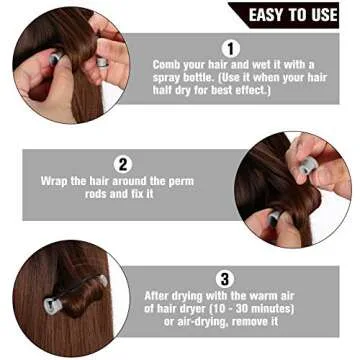 EASY TO USE

1
Comb your hair and wet it with a spray bottle. (Use it when your hair half dry for best effect.)

2
Wrap the hair around the perm rods and fix it

3
After drying with the warm air of hair dryer (10 - 30 minutes) or air-drying, remove it