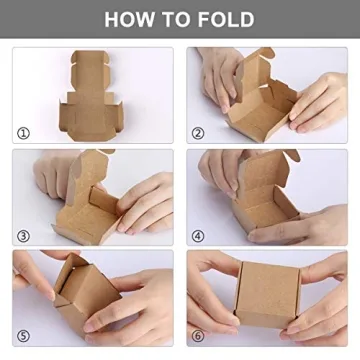 HOW TO FOLD

①

②

③

④

⑤

⑥