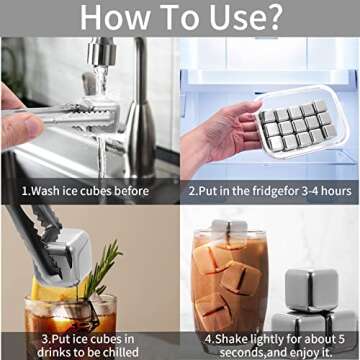 How To Use?

1.Wash ice cubes before

2.Put in the fridgefor 3-4 hours

3.Put ice cubes in drinks to be chilled

4.Shake lightly for about 5 seconds,and enjoy it.