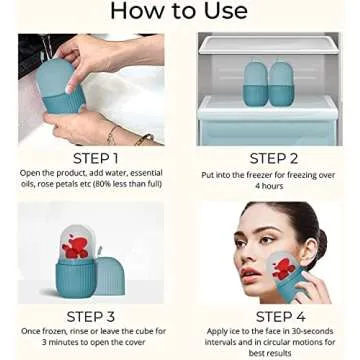 How to Use

STEP 1
Open the product, add water, essential oils, rose petals etc (80% less than full)

STEP 2
Put into the freezer for freezing over 4 hours

STEP 3
Once frozen, rinse or leave the cube for 3 minutes to open the cover

STEP 4
Apply ice to the face in 30-seconds intervals and in circular motions for best results