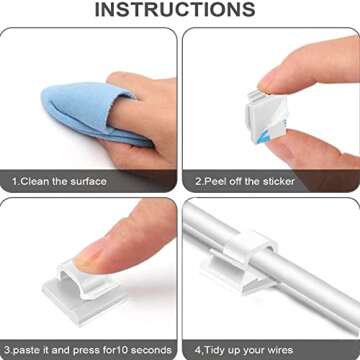 INSTRUCTIONS

1.Clean the surface

2.Peel off the sticker

3.paste it and press for10 seconds

4,Tidy up your wires