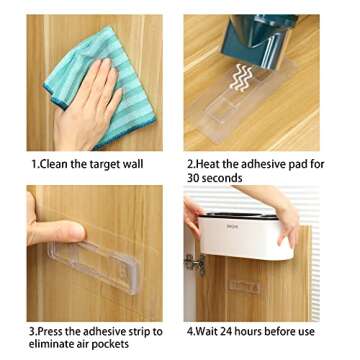 1.Clean the target wall

2.Heat the adhesive pad for 30 seconds

3.Press the adhesive strip to eliminate air pockets

4.Wait 24 hours before use