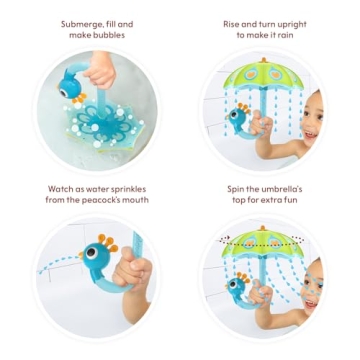 Submerge, fill and make bubbles

Rise and turn upright to make it rain

Watch as water sprinkles from the peacock's mouth

Spin the umbrella's top for extra fun