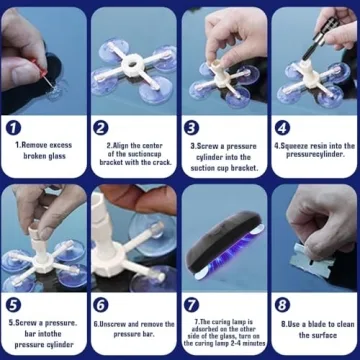 1

1.Remove excess broken glass

2

2.Align the center of the suctioncup bracket with the crack.

3

3.Screw a pressure cylinder into the suction cup bracket.

4

4.Squeeze resin into the pressurecylinder.

5

5.Screw a pressure. bar intothe pressure cylinder

6

6.Unscrew and remove the pressure bar.

7

7.The curing lamp is adsorbed on the other side of the glass, turn on the curing lamp 2-4 minutes

8

8.Use a blade to clean the surface