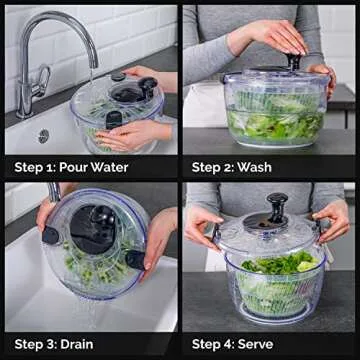 Step 1: Pour Water

Step 2: Wash

Step 3: Drain

Step 4: Serve