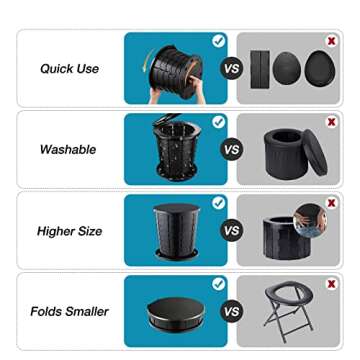 Quick Use
VS

Washable
VS

Higher Size
VS

Folds Smaller
VS