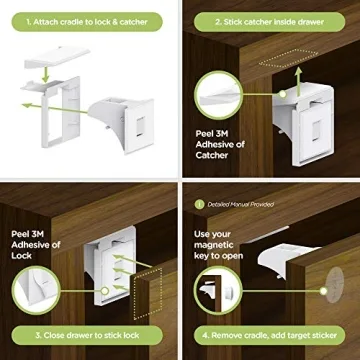 1. Attach cradle to lock & catcher

2. Stick catcher inside drawer

Peel 3M Adhesive of Catcher

Peel 3M Adhesive of Lock

3. Close drawer to stick lock

i Detailed Manual Provided

Use your magnetic key to open

4. Remove cradle, add target sticker