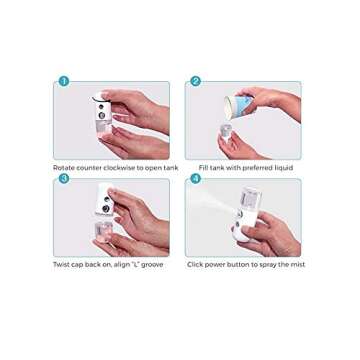 1

Rotate counter clockwise to open tank

2

Fill tank with preferred liquid

3

Twist cap back on, align "L" groove

4

Click power button to spray the mist