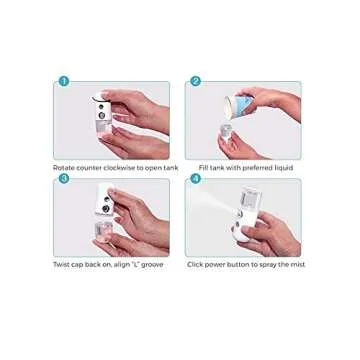 1

Rotate counter clockwise to open tank

2

Fill tank with preferred liquid

3

Twist cap back on, align "L" groove

4

Click power button to spray the mist