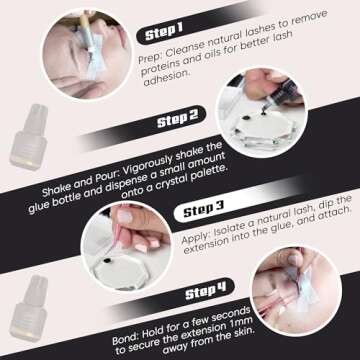 Step 1

Prep: Cleanse natural lashes to remove proteins and oils for better lash adhesion.

Step 2

Shake and Pour: Vigorously shake the glue bottle and dispense a small amount onto a crystal palette.

Step 3

Apply: Isolate a natural lash, dip the extension into the glue, and attach.

Step 4

Bond: Hold for a few seconds to secure the extension 1mm away from the skin.