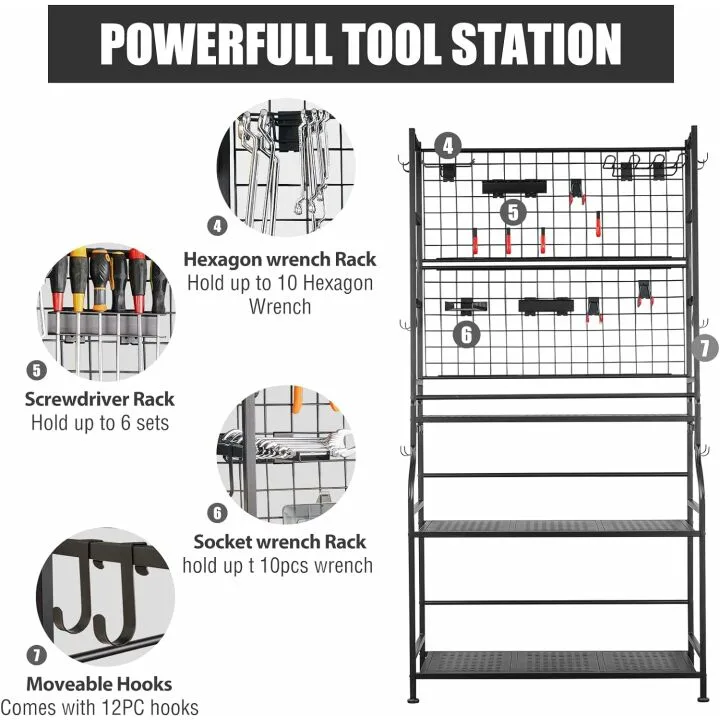 POWERFULL TOOL STATION

4
Hexagon wrench Rack
Hold up to 10 Hexagon Wrench

5
Screwdriver Rack
Hold up to 6 sets

6
Socket wrench Rack
hold up t 10pcs wrench

7
Moveable Hooks
Comes with 12PC hooks

4
5
6
7