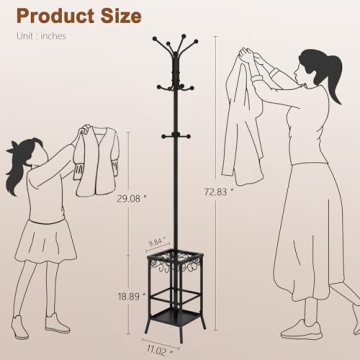 Product Size

Unit : inches

29.08 "

72.83 "

9.84 "

18.89 "

11.02 "