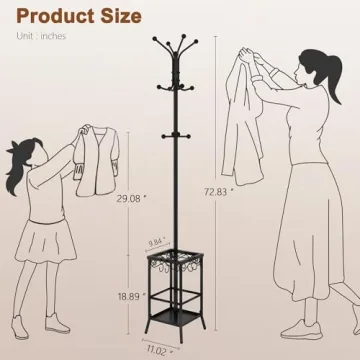 Product Size

Unit : inches

29.08 "

72.83 "

9.84 "

18.89 "

11.02 "