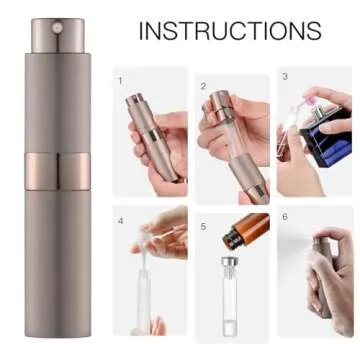 INSTRUCTIONS

1

2

3

4

5

6