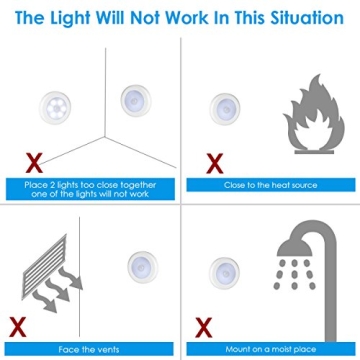 The Light Will Not Work In This Situation

X

Place 2 lights too close together one of the lights will not work

X

Close to the heat source

X

Face the vents

X

Mount on a moist place