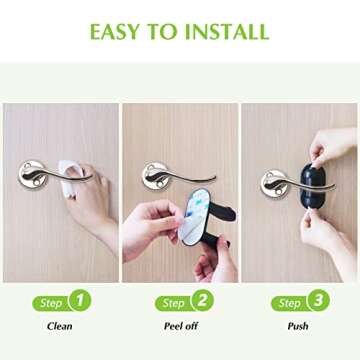 EASY TO INSTALL

Step 1
Clean

Step 2
Peel off

Step 3
Push