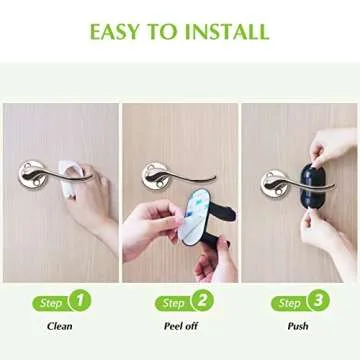 EASY TO INSTALL

Step 1
Clean

Step 2
Peel off

Step 3
Push