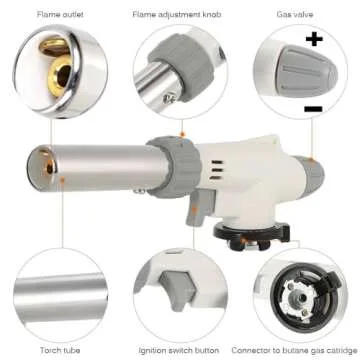 Flame outlet

Flame adjustment knob

Gas valve

+

−

Torch tube

Ignition switch button

Connector to butane gas catridge