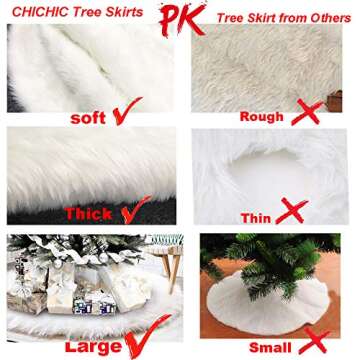 CHICHIC Tree Skirts PK Tree Skirt from Others

soft

Rough

Thick

Thin

Large

Small