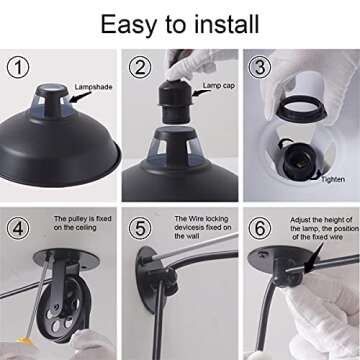 Easy to install

①
Lampshade

②
Lamp cap

③
Tighten

④
The pulley is fixed on the ceiling

⑤
The Wire locking devicesis fixed on the wall

⑥
Adjust the height of the lamp, the position of the fixed wire