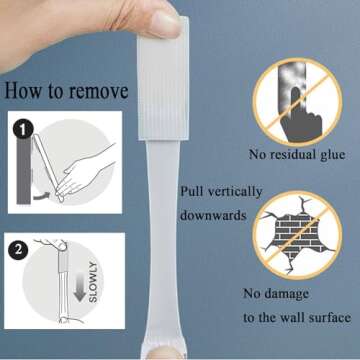 How to remove

1

2

SLOWLY

Pull vertically downwards

No residual glue

No damage to the wall surface