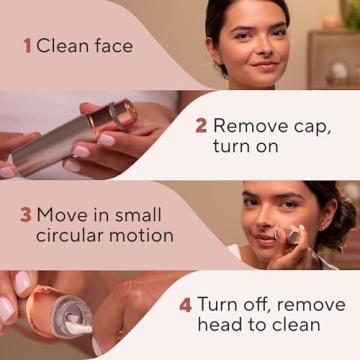 1 Clean face

2 Remove cap, turn on

3 Move in small circular motion

4 Turn off, remove head to clean