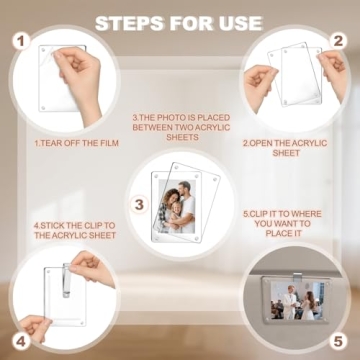 STEPS FOR USE

1

2

1.TEAR OFF THE FILM

3.THE PHOTO IS PLACED BETWEEN TWO ACRYLIC SHEETS

2.OPEN THE ACRYLIC SHEET

3

4.STICK THE CLIP TO THE ACRYLIC SHEET

5.CLIP IT TO WHERE YOU WANT TO PLACE IT

4

5