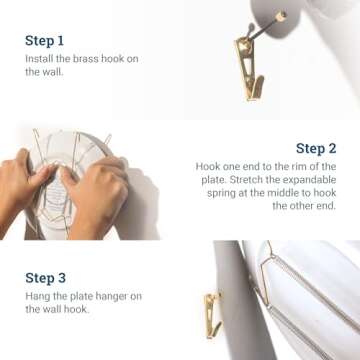 Step 1
Install the brass hook on the wall.

Step 2
Hook one end to the rim of the plate. Stretch the expandable spring at the middle to hook the other end.

Step 3
Hang the plate hanger on the wall hook.