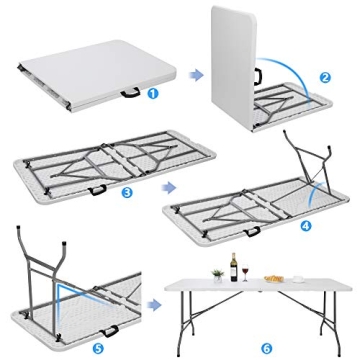 1
2
3
4
5
6