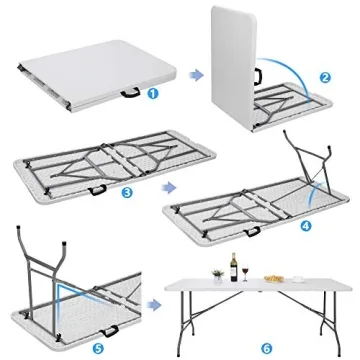 1

2

3

4

5

6