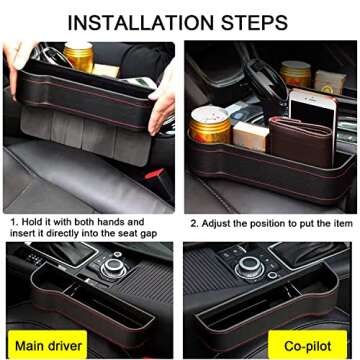 INSTALLATION STEPS

1. Hold it with both hands and insert it directly into the seat gap

2. Adjust the position to put the item

Main driver

Co-pilot