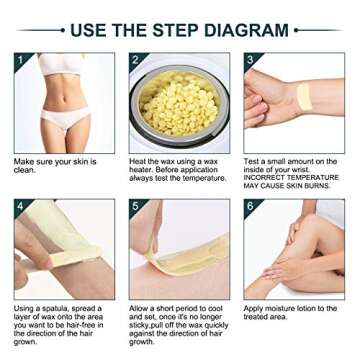 USE THE STEP DIAGRAM

1

Make sure your skin is clean.

2

Heat the wax using a wax heater. Before application always test the temperature.

3

Test a small amount on the inside of your wrist. INCORRECT TEMPERATURE MAY CAUSE SKIN BURNS.

4

Using a spatula, spread a layer of wax onto the area you want to be hair-free in the direction of the hair grown.

5

Allow a short period to cool and set, once it's no longer sticky,pull off the wax quickly against the direction of hair growth.

6

Apply moisture lotion to the treated area.