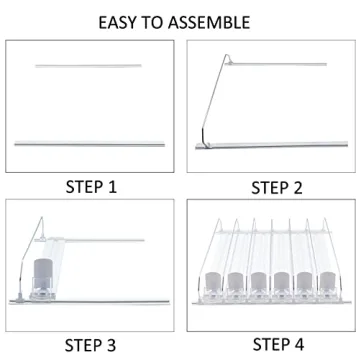 EASY TO ASSEMBLE

STEP 1

STEP 2

STEP 3

STEP 4