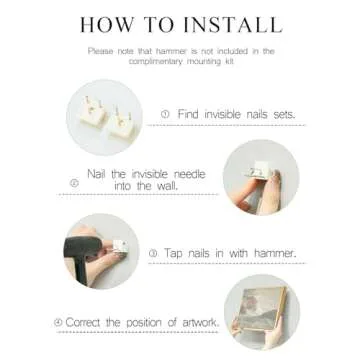 HOW TO INSTALL

Please note that hammer is not included in the complimentary mounting kit

① Find invisible nails sets.

② Nail the invisible needle into the wall.

③ Tap nails in with hammer.

④ Correct the position of artwork.