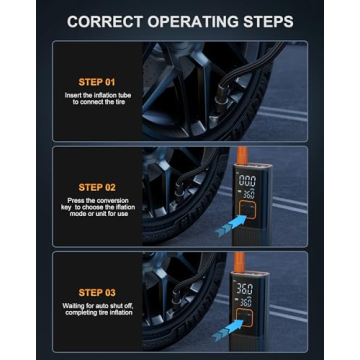 CORRECT OPERATING STEPS

STEP 01

Insert the inflation tube to connect the tire

STEP 02

Press the conversion key to choose the iflation mode or unit for use

00.0

36.0

STEP 03

Waiting for auto shut off, completing tire inflation

36.0

36.0