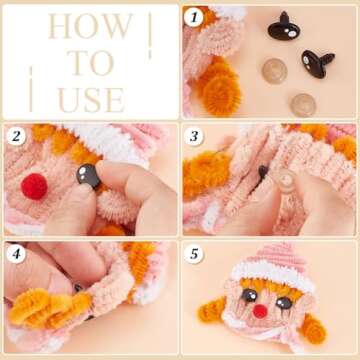 HOW
TO
USE

1

2

3

4

5