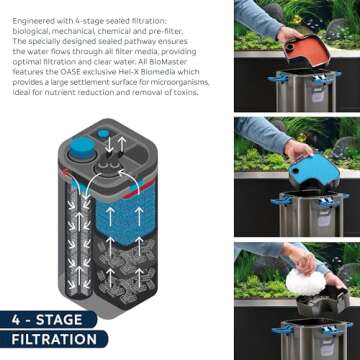 Engineered with 4-stage sealed filtration: biological, mechanical, chemical and pre-filter. The specially designed sealed pathway ensures the water flows through all filter media, providing optimal filtration and clear water. All BioMaster features the OASE exclusive Hel-X Biomedia which provides a large settlement surface for microorganisms, ideal for nutrient reduction and removal of toxins.

4 - STAGE
FILTRATION