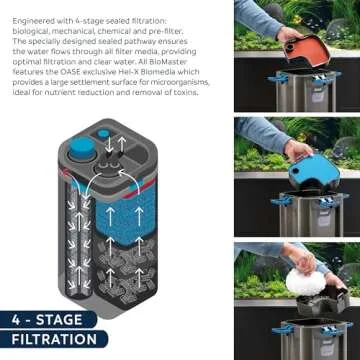 Engineered with 4-stage sealed filtration: biological, mechanical, chemical and pre-filter. The specially designed sealed pathway ensures the water flows through all filter media, providing optimal filtration and clear water. All BioMaster features the OASE exclusive Hel-X Biomedia which provides a large settlement surface for microorganisms, ideal for nutrient reduction and removal of toxins.

4 - STAGE
FILTRATION