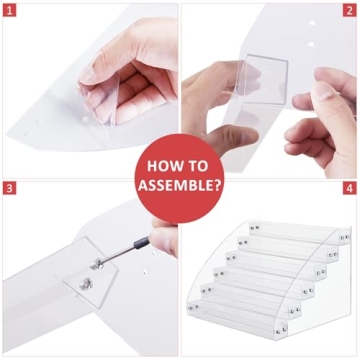 1

2

HOW TO ASSEMBLE?

3

4