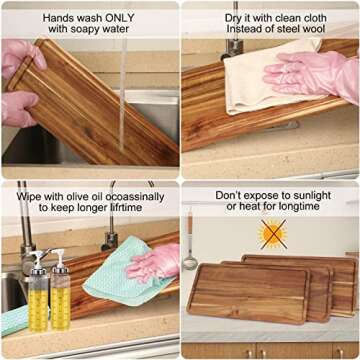 Hands wash ONLY with soapy water

Dry it with clean cloth Instead of steel wool

Wipe with olive oil ocoassinally to keep longer lifrtime

Don't expose to sunlight or heat for longtime