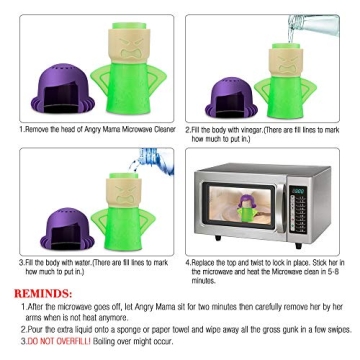 1.Remove the head of Angry Mama Microwave Cleaner

2.Fill the body with vinegar.(There are fill lines to mark how much to put in.)

3.Fill the body with water.(There are fill lines to mark how much to put in.)

4.Replace the top and twist to lock in place. Stick her in the microwave and heat the Microwave clean in 5-8 minutes.

REMINDS:

1.After the microwave goes off, let Angry Mama sit for two minutes then carefully remove her by her arms when is not heat anymore.

2.Pour the extra liquid onto a sponge or paper towel and wipe away all the gross gunk in a few swipes.

3.DO NOT OVERFILL! Boiling over might occur.