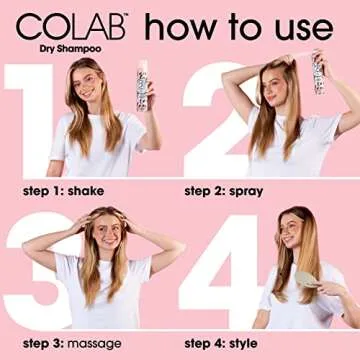 COLAB™ how to use
Dry Shampoo

1

2

step 1: shake

step 2: spray

3

4

step 3: massage

step 4: style