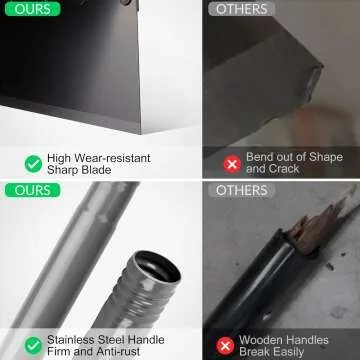 OURS

High Wear-resistant Sharp Blade

OTHERS

Bend out of Shape and Crack

OURS

Stainless Steel Handle Firm and Anti-rust

OTHERS

Wooden Handles Break Easily