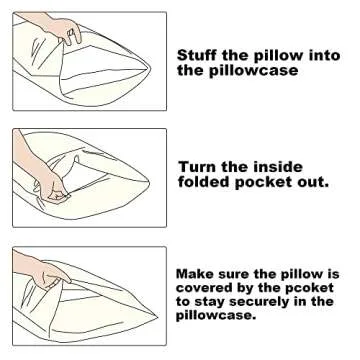 Stuff the pillow into the pillowcase

Turn the inside folded pocket out.

Make sure the pillow is covered by the pcoket to stay securely in the pillowcase.