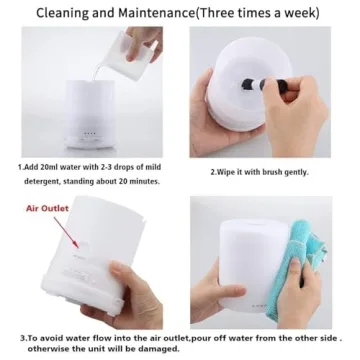 Cleaning and Maintenance(Three times a week)

1.Add 20ml water with 2-3 drops of mild detergent, standing about 20 minutes.

2.Wipe it with brush gently.

Air Outlet

3.To avoid water flow into the air outlet,pour off water from the other side . otherwise the unit will be damaged.